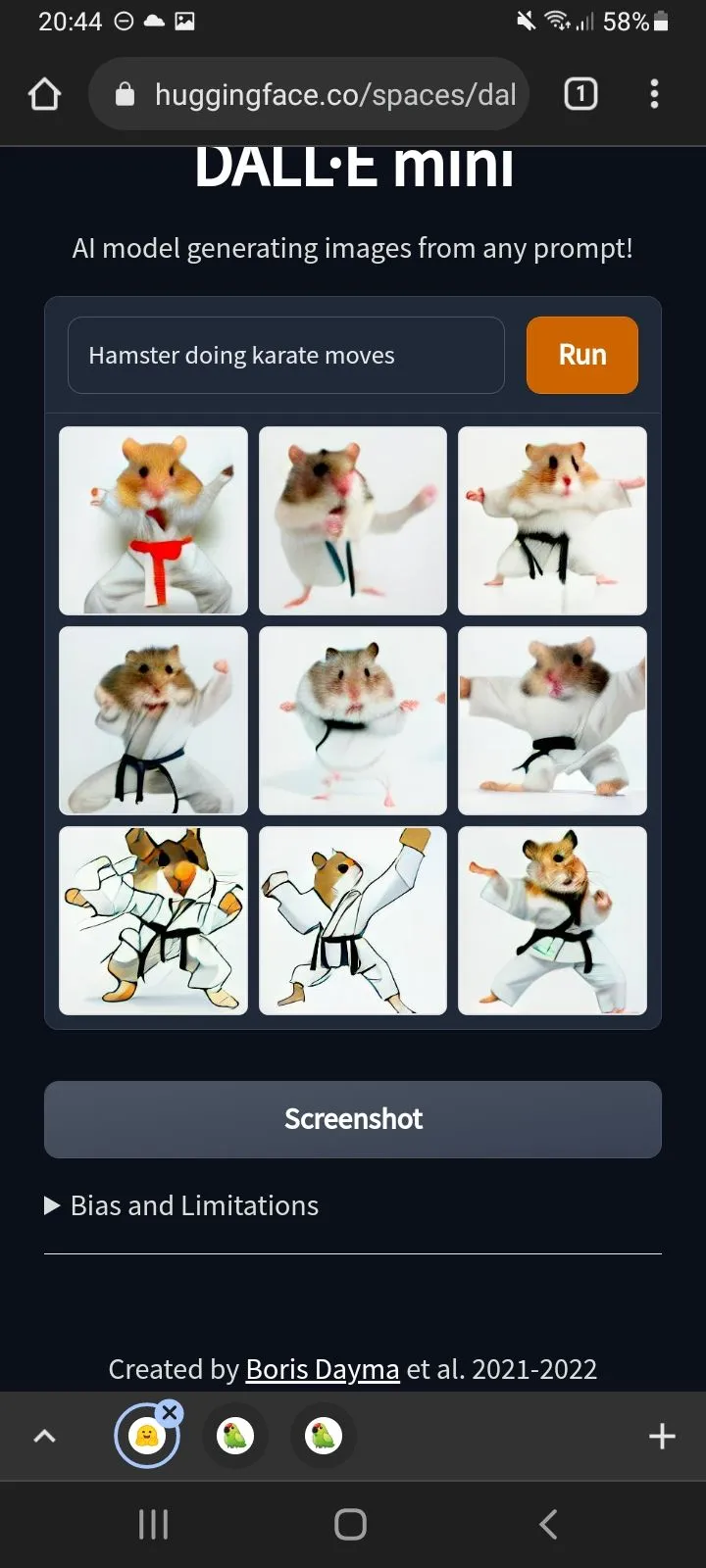 20:44

58%

huggingface.co/spaces/dal

1

DALL·E mini

AI model generating images from any prompt!

Hamster doing karate moves

Run

Screenshot

Bias and Limitations

Created by Boris Dayma et al. 2021-2022